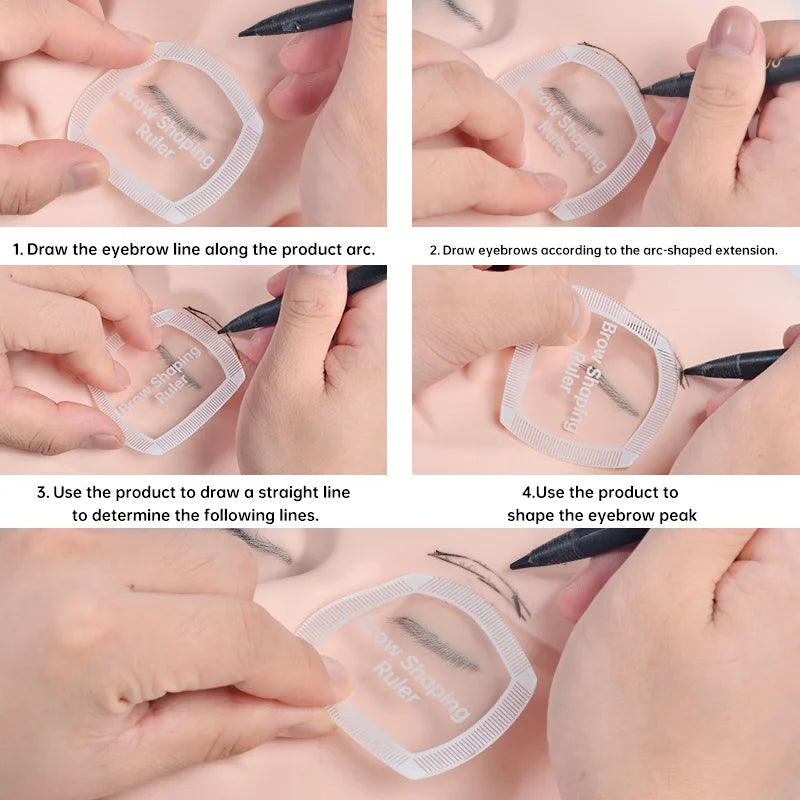 Brow Shaping Ruler

Brow Shaping Ruler

1. Draw the eyebrow line along the product arc.

2. Draw eyebrows according to the arc-shaped extension.

Brow Shaping Ruler

Brow Shaping Ruler

3. Use the product to draw a straight line to determine the following lines.

4.Use the product to shape the eyebrow peak

Brow Shaping Ruler